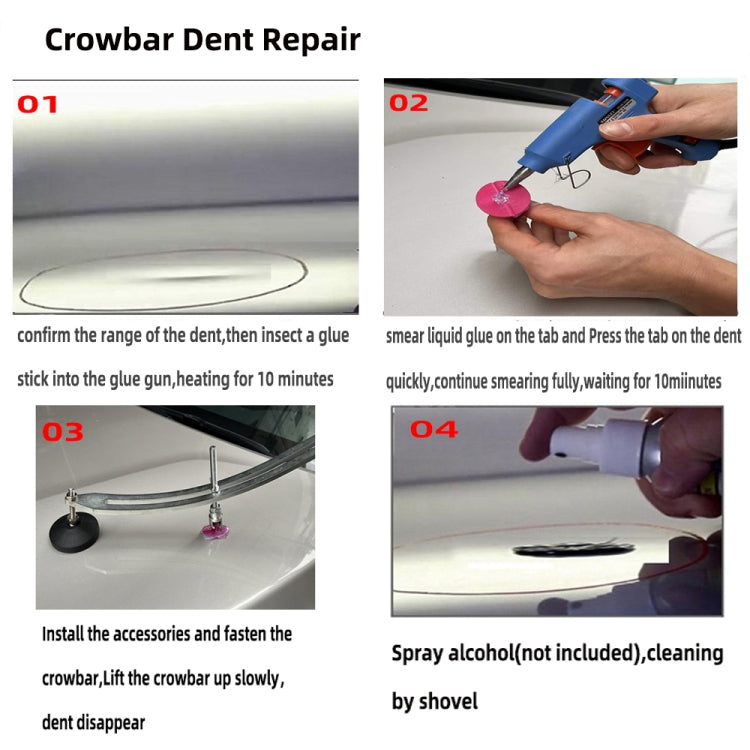 Crowbar Dent Repair

01

confirm the range of the dent,then insect a glue stick into the glue gun,heating for 10 minutes

02

smear liquid glue on the tab and Press the tab on the dent quickly,continue smearing fully,waiting for 10miinutes

03

Install the accessories and fasten the crowbar,Lift the crowbar up slowly, dent disappear

04

Spray alcohol(not included),cleaning by shovel