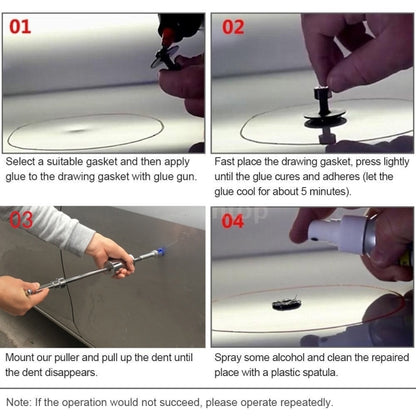 01

Select a suitable gasket and then apply glue to the drawing gasket with glue gun.

02

Fast place the drawing gasket, press lightly until the glue cures and adheres (let the glue cool for about 5 minutes).

03

Mount our puller and pull up the dent until the dent disappears.

04

Spray some alcohol and clean the repaired place with a plastic spatula.

Note: If the operation would not succeed, please operate repeatedly.