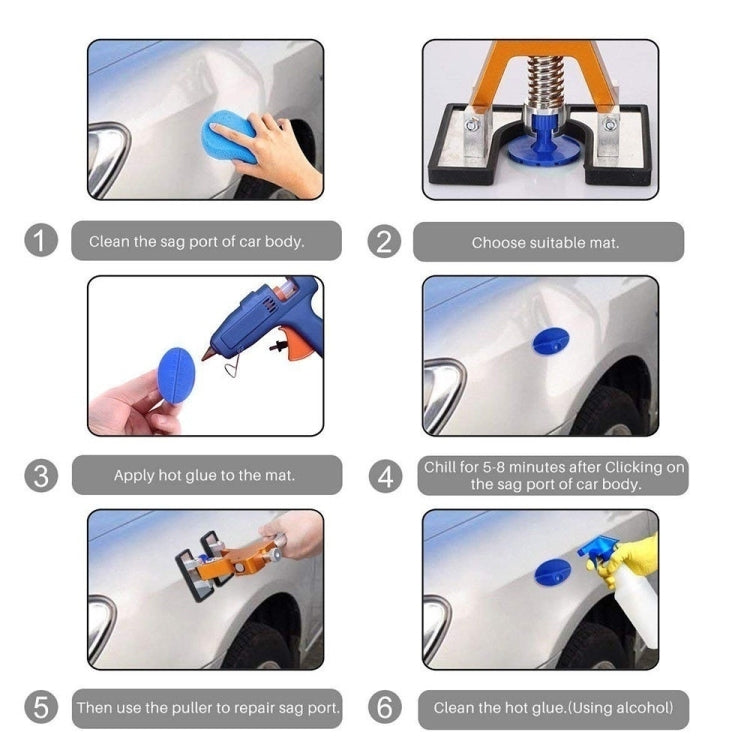 1 Clean the sag port of car body.

2 Choose suitable mat.

3 Apply hot glue to the mat.

4 Chill for 5-8 minutes after Clicking on the sag port of car body.

5 Then use the puller to repair sag port.

6 Clean the hot glue.(Using alcohol)