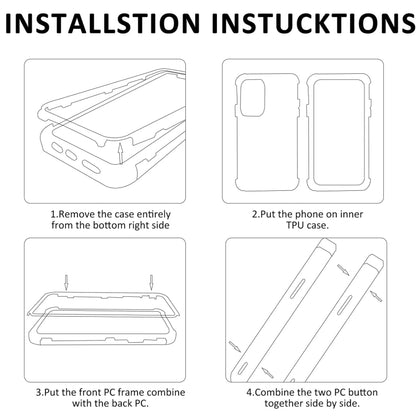 INSTALLSTION INSTUCKTIONS

1.Remove the case entirely from the bottom right side

2.Put the phone on inner TPU case.

3.Put the front PC frame combine with the back PC.

4.Combine the two PC button together side by side.