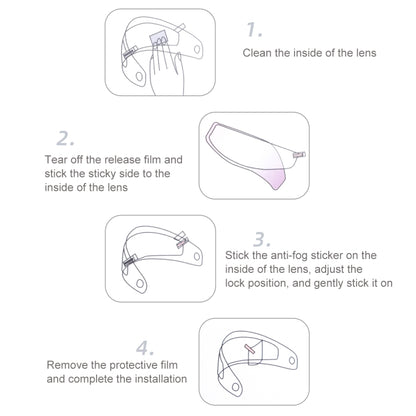 1.
Clean the inside of the lens

2.
Tear off the release film and stick the sticky side to the inside of the lens

3.
Stick the anti-fog sticker on the inside of the lens, adjust the lock position, and gently stick it on

4.
Remove the protective film and complete the installation