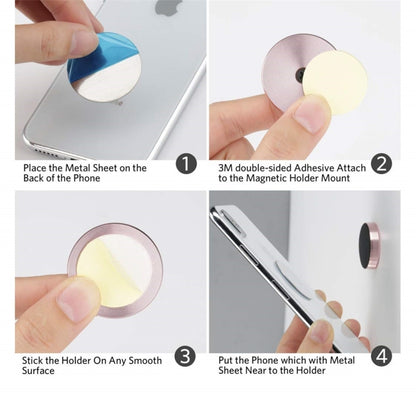 Place the Metal Sheet on the Back of the Phone

1

3M double-sided Adhesive Attach to the Magnetic Holder Mount

2

Stick the Holder On Any Smooth Surface

3

Put the Phone which with Metal Sheet Near to the Holder

4