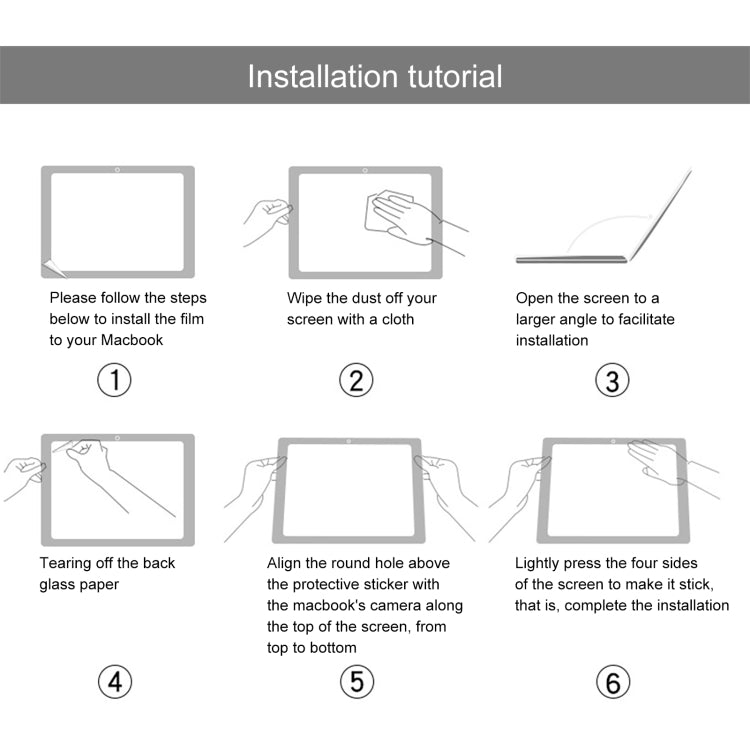 Installation tutorial

Please follow the steps below to install the film to your Macbook

①

Wipe the dust off your screen with a cloth

②

Open the screen to a larger angle to facilitate installation

③

Tearing off the back glass paper

④

Align the round hole above the protective sticker with the macbook's camera along the top of the screen, from top to bottom

⑤

Lightly press the four sides of the screen to make it stick, that is, complete the installation

⑥