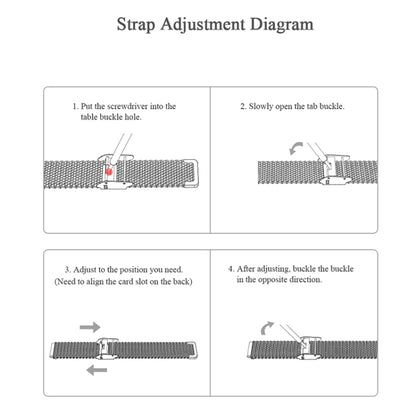 Strap Adjustment Diagram

1. Put the screwdriver into the table buckle hole.

2. Slowly open the tab buckle.

3. Adjust to the position you need. (Need to align the card slot on the back)

4. After adjusting, buckle the buckle in the opposite direction.