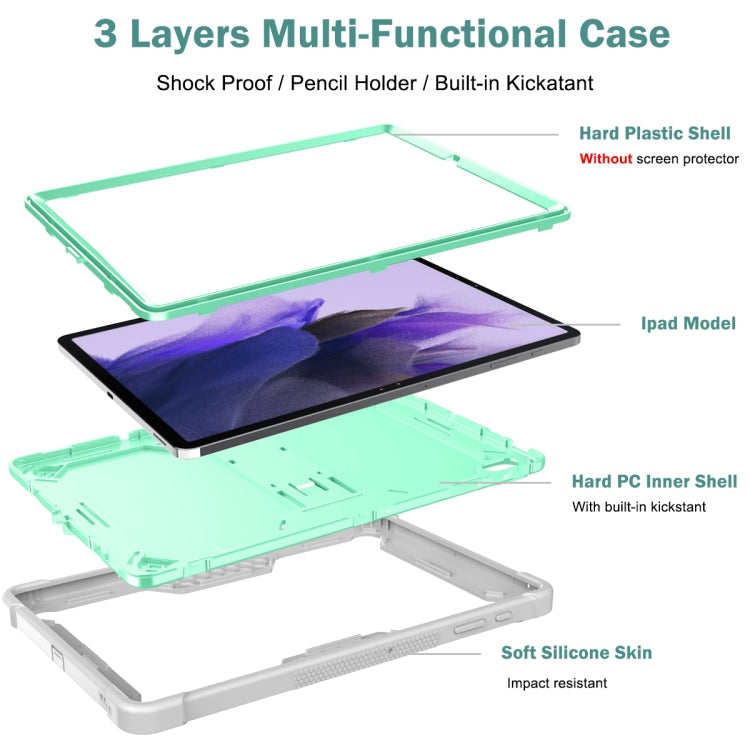 3 Layers Multi-Functional Case

Shock Proof / Pencil Holder / Built-in Kickatant

Hard Plastic Shell
Without screen protector

Ipad Model

Hard PC Inner Shell
With built-in kickstant

Soft Silicone Skin
Impact resistant