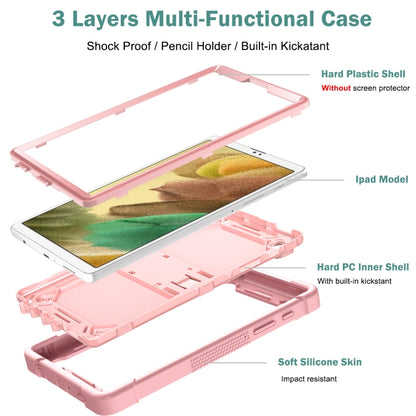 3 Layers Multi-Functional Case

Shock Proof / Pencil Holder / Built-in Kickatant

Hard Plastic Shell
Without screen protector

Ipad Model

Hard PC Inner Shell
With built-in kickstant

Soft Silicone Skin
Impact resistant