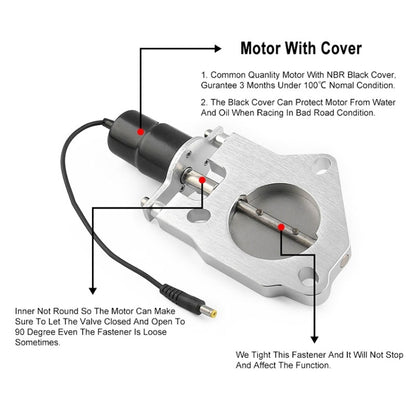 Motor With Cover

1. Common Quanlity Motor With NBR Black Cover. Gurantee 3 Months Under 100℃ Nomal Condition.

2. The Black Cover Can Protect Motor From Water And Oil When Racing In Bad Road Condition.

Inner Not Round So The Motor Can Make Sure To Let The Valve Closed And Open To 90 Degree Even The Fastener Is Loose Sometimes.

We Tight This Fastener And It Will Not Stop And Affect The Function.