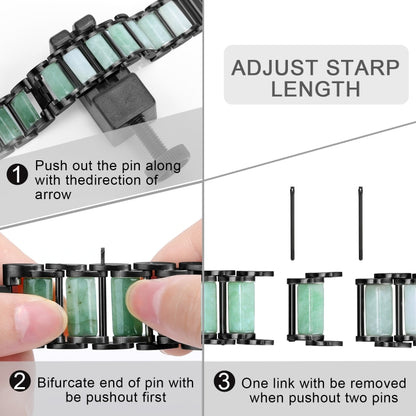 ADJUST STARP LENGTH

1 Push out the pin along with thedirection of arrow

2 Bifurcate end of pin with be pushout first

3 One link with be removed when pushout two pins