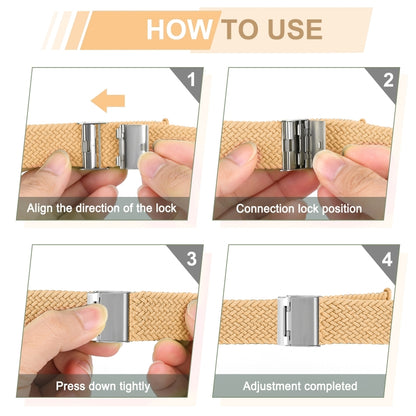 HOW TO USE

1

Align the direction of the lock

2

Connection lock position

3

Press down tightly

4

Adjustment completed