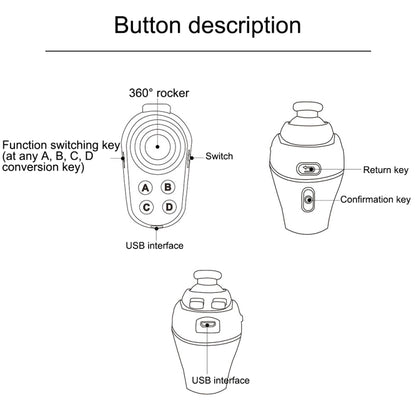 Button description

360° rocker

Function switching key (at any A, B, C, D conversion key)

Switch

A B C D

USB interface

Return key

Confirmation key

USB interface