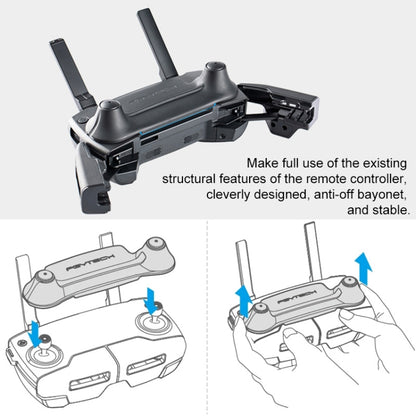 Make full use of the existing structural features of the remote controller, cleverly designed, anti-off bayonet, and stable.

PGYTECH

PGYTECH