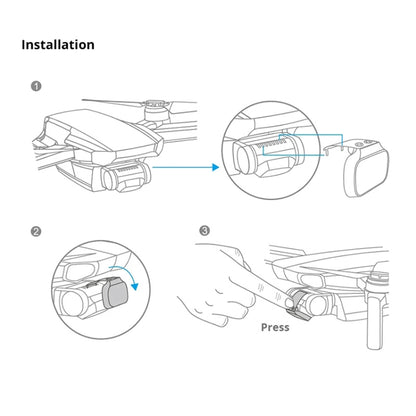 Installation

1

2

3

Press