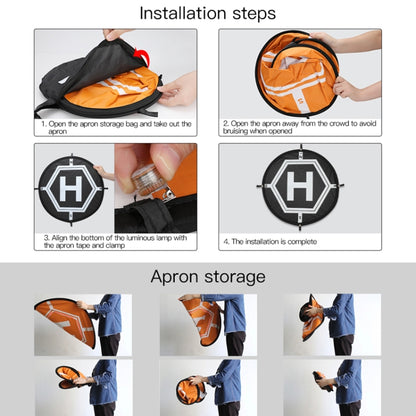 Installation steps

1. Open the apron storage bag and take out the apron

2. Open the apron away from the crowd to avoid bruising when opened

H

3. Align the bottom of the luminous lamp with the apron tape and clamp

H

4. The installation is complete

Apron storage