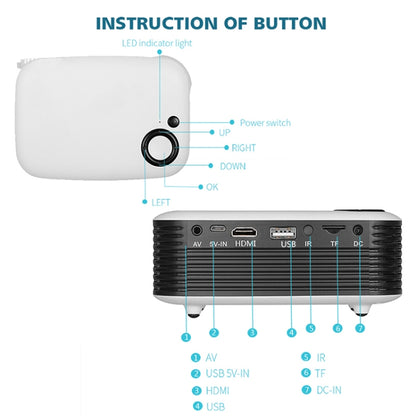 INSTRUCTION OF BUTTON

LED indicator light

Power switch

UP

RIGHT

DOWN

OK

LEFT

AV 5V-IN HDMI USB IR TF DC

1 2 3 4 5 6 7

1 AV
2 USB 5V-IN
3 HDMI
4 USB

5 IR
6 TF
7 DC-IN