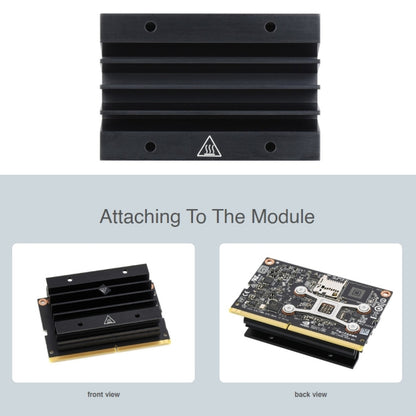 Attaching To The Module

front view

back view