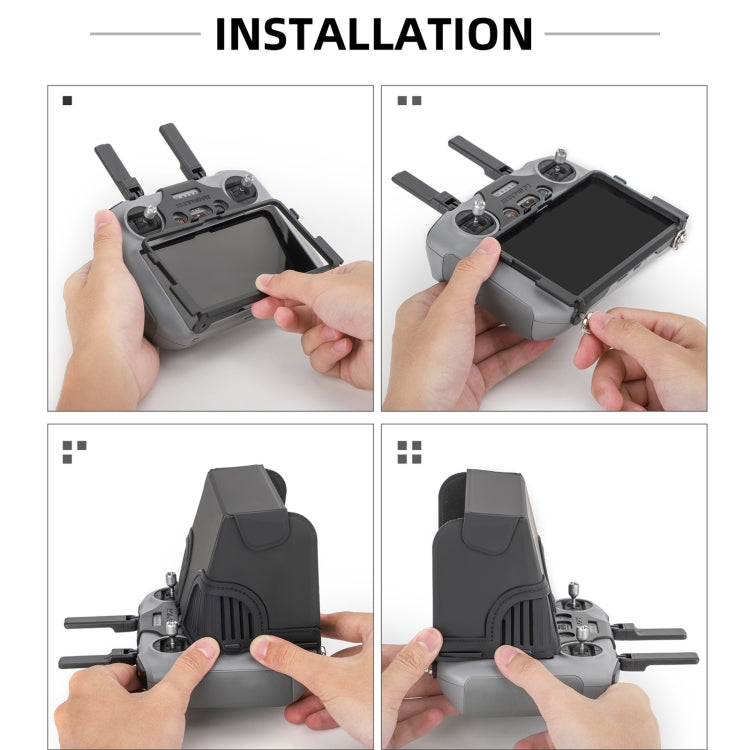 INSTALLATION