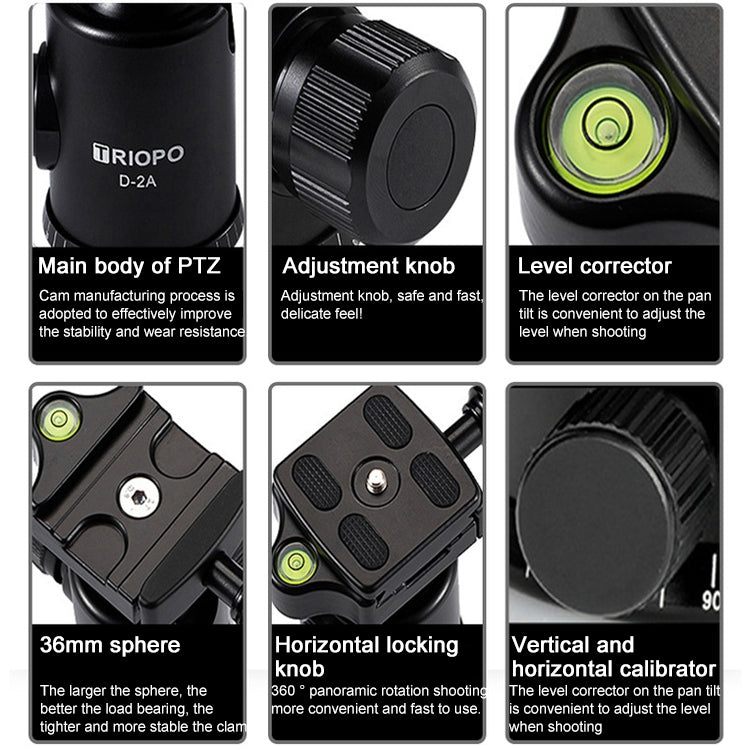 TRIOPO
D-2A

Main body of PTZ

Cam manufacturing process is adopted to effectively improve the stability and wear resistance

Adjustment knob

Adjustment knob, safe and fast, delicate feel!

Level corrector

The level corrector on the pan tilt is convenient to adjust the level when shooting

36mm sphere

The larger the sphere, the better the load bearing, the tighter and more stable the clam

Horizontal locking knob

360 ° panoramic rotation shooting more convenient and fast to use.

90

Vertical and horizontal calibrator

The level corrector on the pan tilt is convenient to adjust the level when shooting