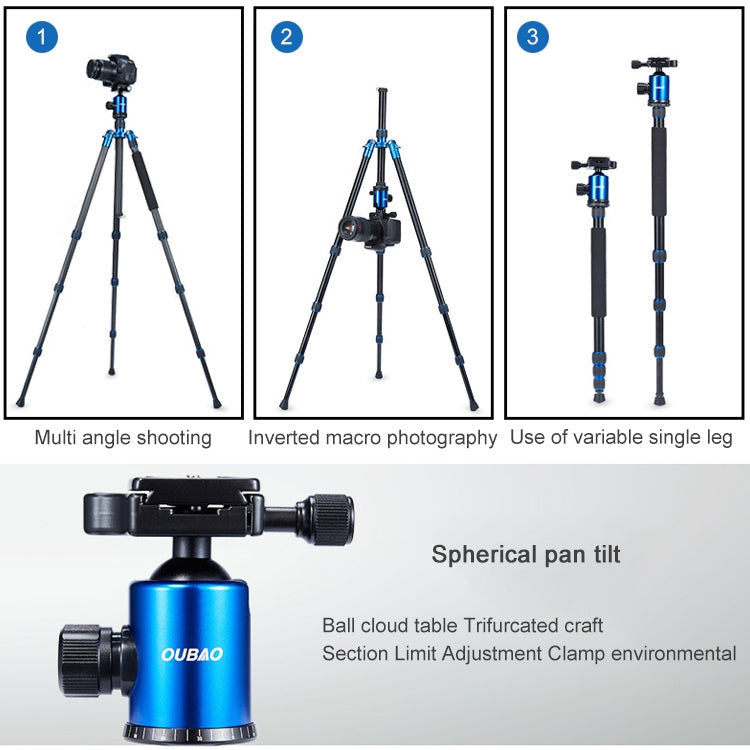 1

Multi angle shooting

2

Inverted macro photography

3

Use of variable single leg

OUBAO

Spherical pan tilt

Ball cloud table Trifurcated craft
Section Limit Adjustment Clamp environmental