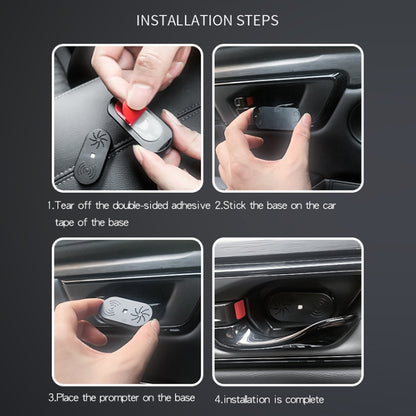 INSTALLATION STEPS

1.Tear off the double-sided adhesive tape of the base

2.Stick the base on the car

3.Place the prompter on the base

4.installation is complete