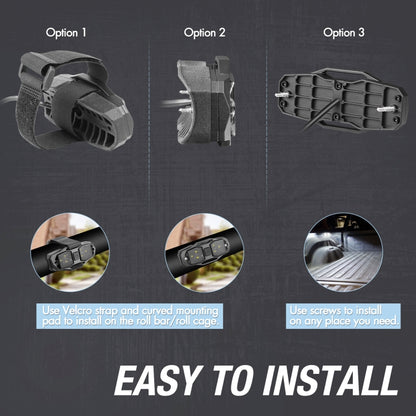 Option 1

Option 2

Option 3

Use Velcro strap and curved mounting pad to install on the roll bar/roll cage.

Use screws to install on any place you need.

EASY TO INSTALL