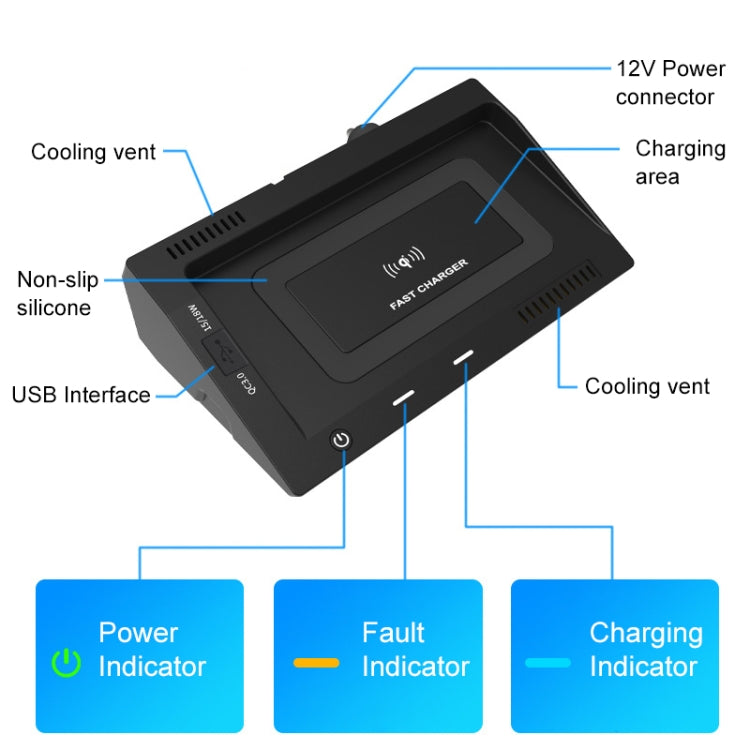 12V Power connector

Cooling vent

Charging area

Non-slip silicone

FAST CHARGER

15/18W

QC3.0

USB Interface

Cooling vent

Power Indicator

Fault Indicator

Charging Indicator