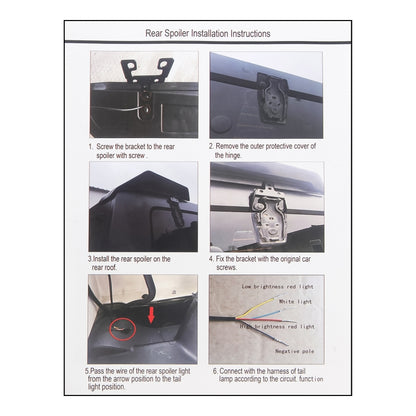 Rear Spoiler Installation Instructions

1. Screw the bracket to the rear spoiler with screw .

2. Remove the outer protective cover of the hinge.

3.Install the rear spoiler on the rear roof.

4. Fix the bracket with the original car screws.

Low brightness red light
White light
High brightness red light
Negative pole

5.Pass the wire of the rear spoiler light from the arrow position to the tail light position.

6. Connect with the harness of tail lamp according to the circuit. function