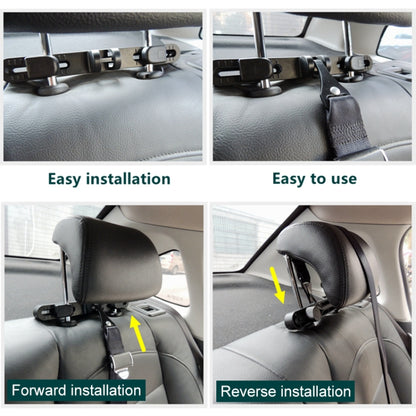 Easy installation

Easy to use

Forward installation

Reverse installation