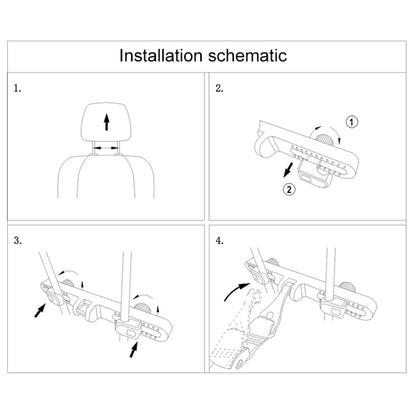 Installation schematic

1.

2.

①

②

3.

4.