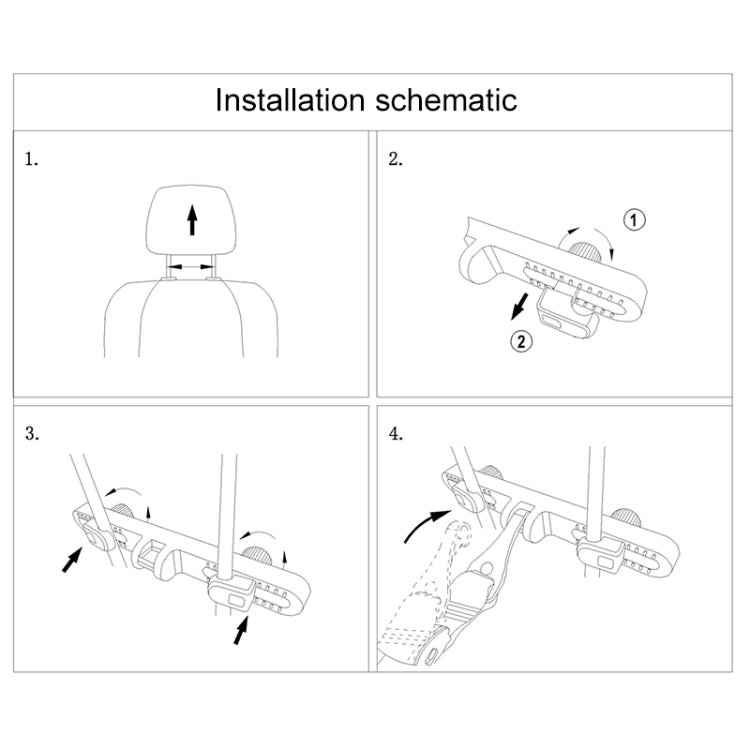 Installation schematic

1.

2.

①

②

3.

4.