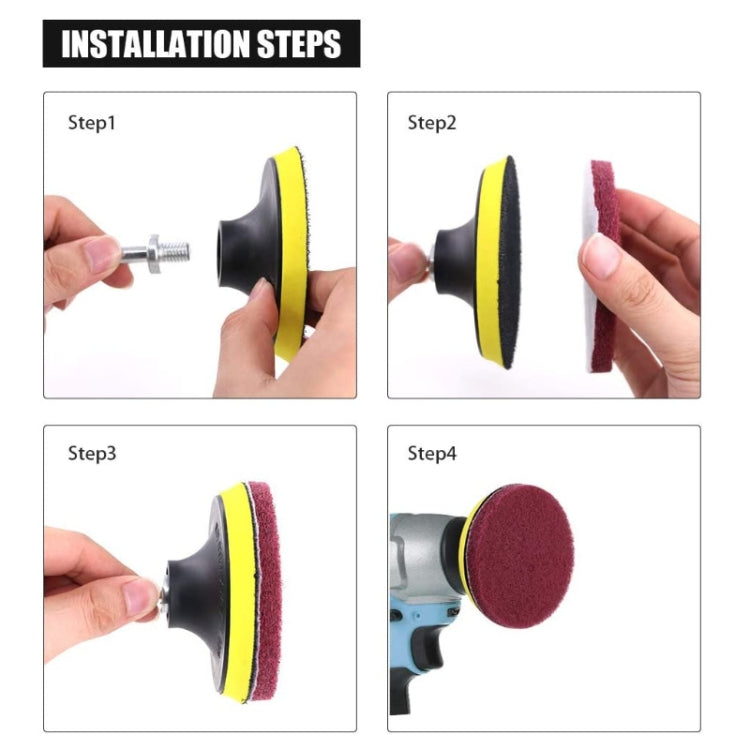 INSTALLATION STEPS

Step1

Step2

Step3

Step4