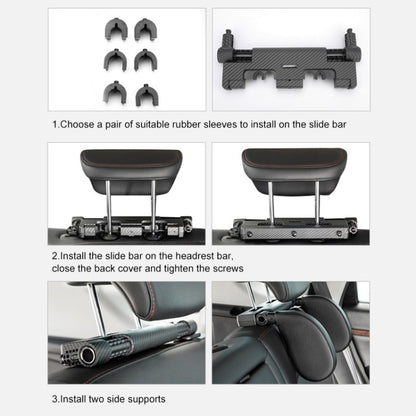 1.Choose a pair of suitable rubber sleeves to install on the slide bar

2.Install the slide bar on the headrest bar, close the back cover and tighten the screws

3.Install two side supports