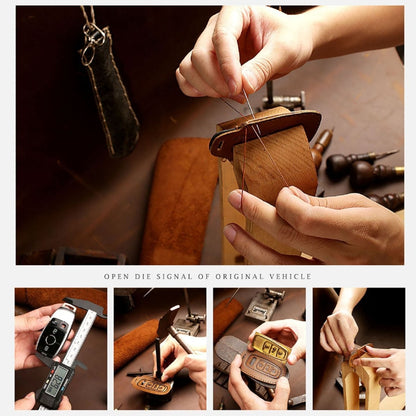 OPEN DIE SIGNAL OF ORIGINAL VEHICLE