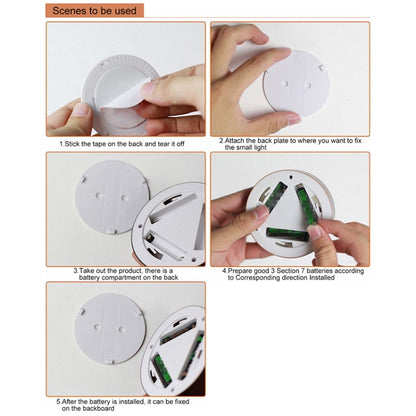 Scenes to be used

1.Stick the tape on the back and tear it off

2.Attach the back plate to where you want to fix the small light

3.Take out the product, there is a battery compartment on the back

4.Prepare good 3 Section 7 batteries according to Corresponding direction Installed

5.After the battery is installed, it can be fixed on the backboard