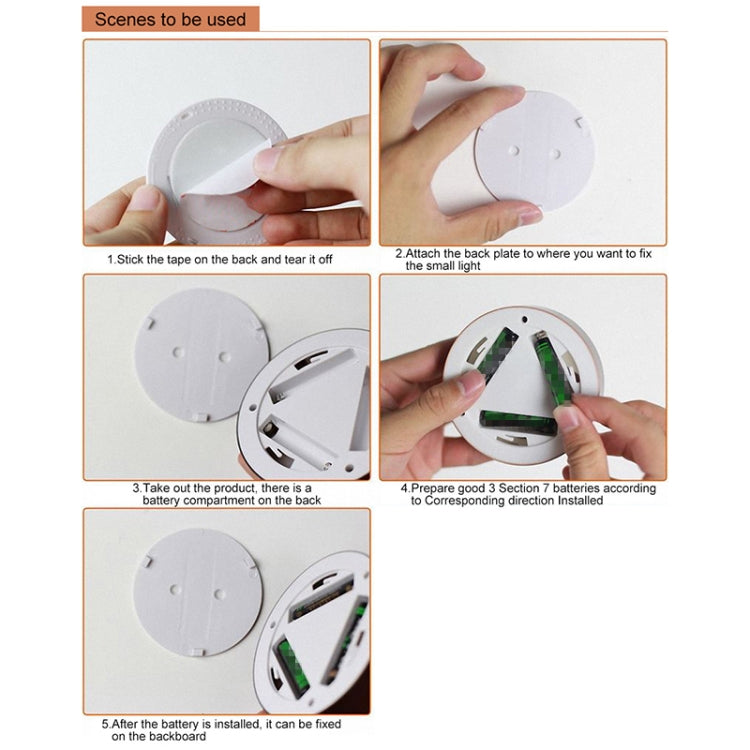 Scenes to be used

1.Stick the tape on the back and tear it off

2.Attach the back plate to where you want to fix the small light

3.Take out the product, there is a battery compartment on the back

4.Prepare good 3 Section 7 batteries according to Corresponding direction Installed

5.After the battery is installed, it can be fixed on the backboard