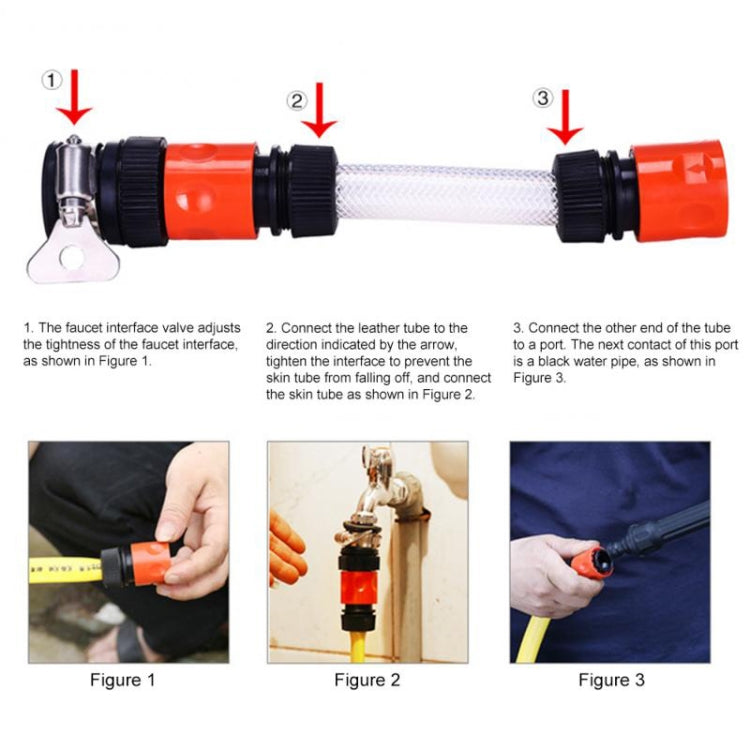 ①
②
③

1. The faucet interface valve adjusts the tightness of the faucet interface, as shown in Figure 1.

2. Connect the leather tube to the direction indicated by the arrow, tighten the interface to prevent the skin tube from falling off, and connect the skin tube as shown in Figure 2.

3. Connect the other end of the tube to a port. The next contact of this port is a black water pipe, as shown in Figure 3.

Figure 1

Figure 2

Figure 3