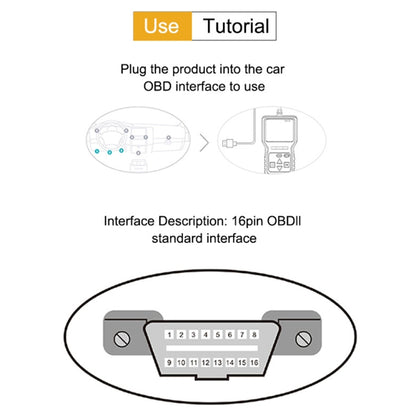 Use Tutorial

Plug the product into the car OBD interface to use

Interface Description: 16pin OBDII standard interface

1 2 3 4 5 6 7 8

9 10 11 12 13 14 15 16