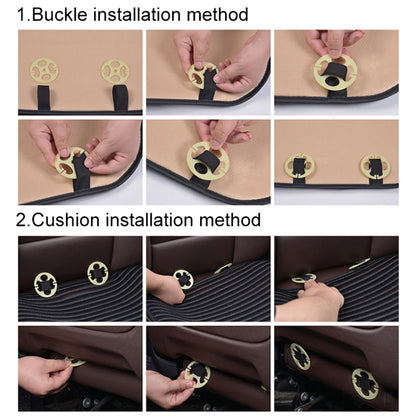 1.Buckle installation method

2.Cushion installation method