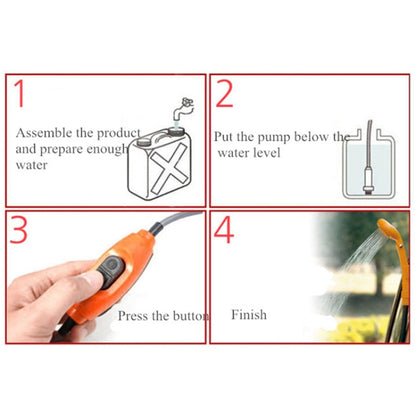 1

Assemble the product and prepare enough water

2

Put the pump below the water level

3

Press the button

4

Finish