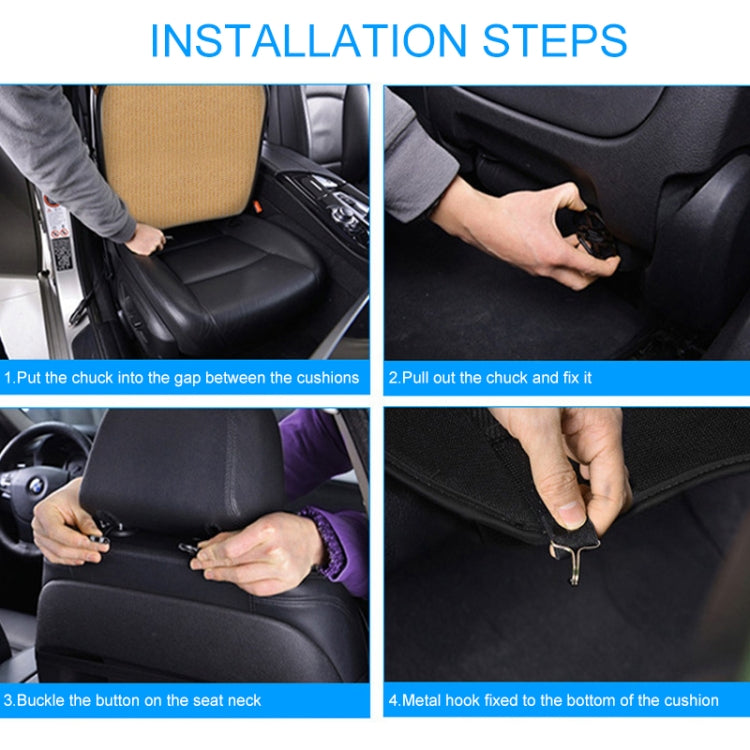 INSTALLATION STEPS

1.Put the chuck into the gap between the cushions

2.Pull out the chuck and fix it

3.Buckle the button on the seat neck

4.Metal hook fixed to the bottom of the cushion