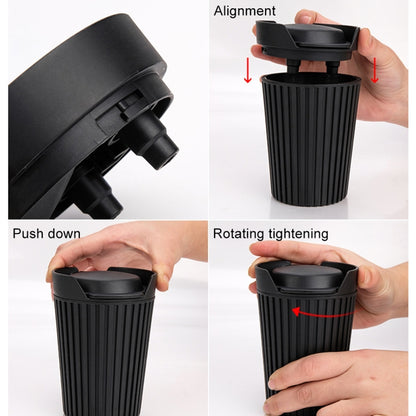 Alignment

Push down

Rotating tightening