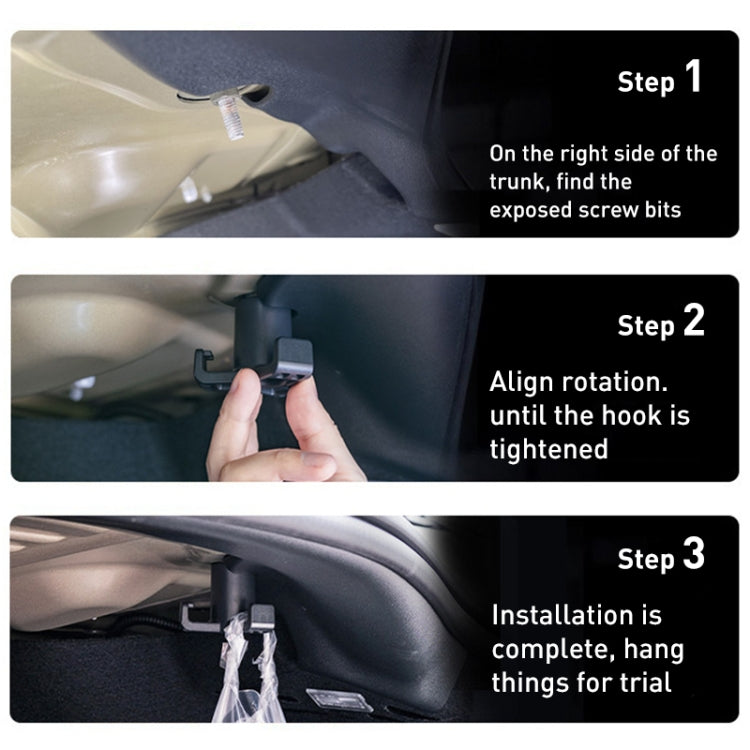 Step 1

On the right side of the trunk, find the exposed screw bits

Step 2

Align rotation. until the hook is tightened

Step 3

Installation is complete, hang things for trial