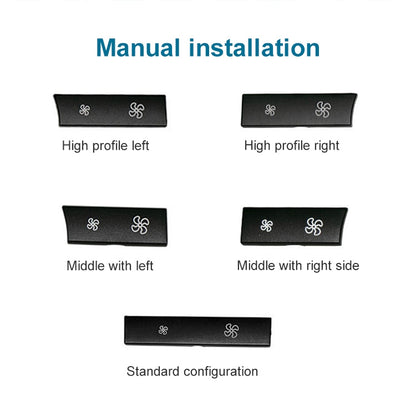 Manual installation

High profile left

High profile right

Middle with left

Middle with right side

Standard configuration