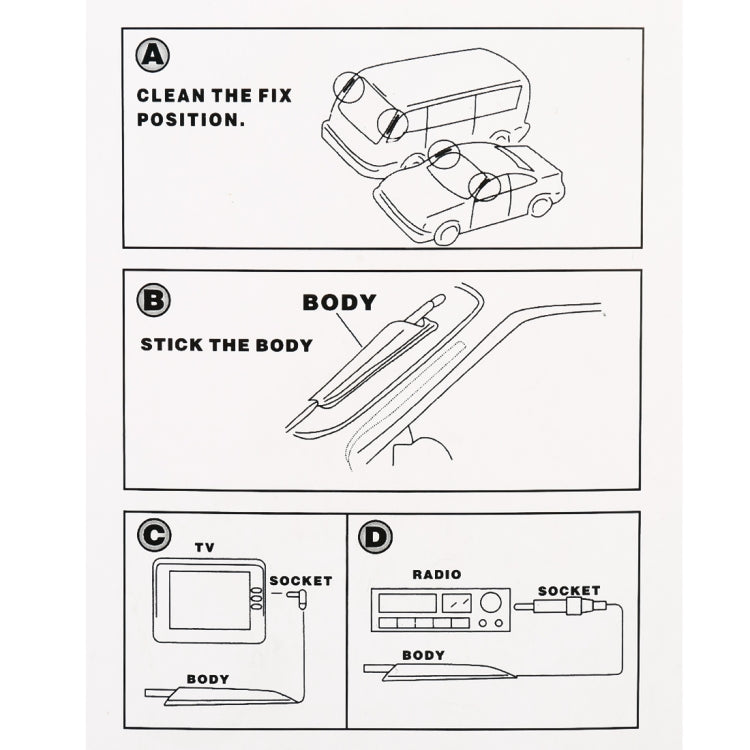 A

CLEAN THE FIX POSITION.

B

BODY

STICK THE BODY

C

TV

SOCKET

BODY

D

RADIO

SOCKET

BODY