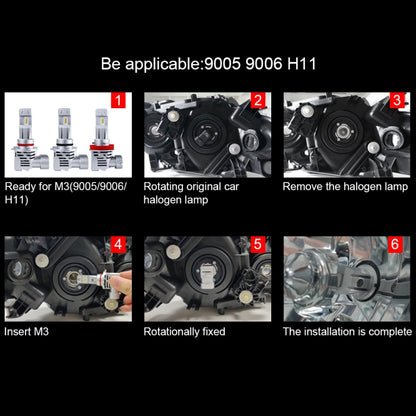 Be applicable:9005 9006 H11

1
Ready for M3(9005/9006/H11)

2
Rotating original car halogen lamp

3
Remove the halogen lamp

4
Insert M3

5
Rotationally fixed

6
The installation is complete