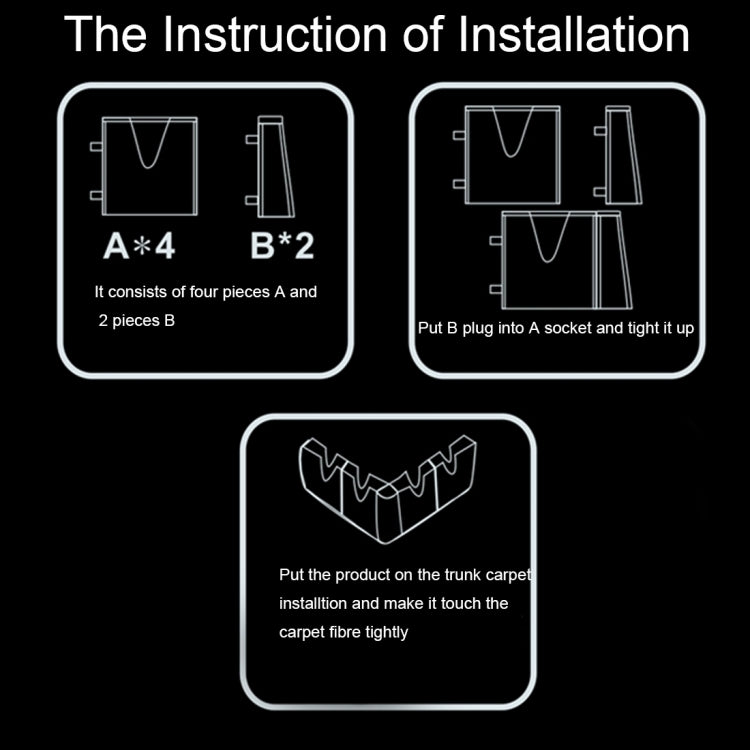 The Instruction of Installation

A*4 B*2

It consists of four pieces A and 2 pieces B

Put B plug into A socket and tight it up

Put the product on the trunk carpet installtion and make it touch the carpet fibre tightly