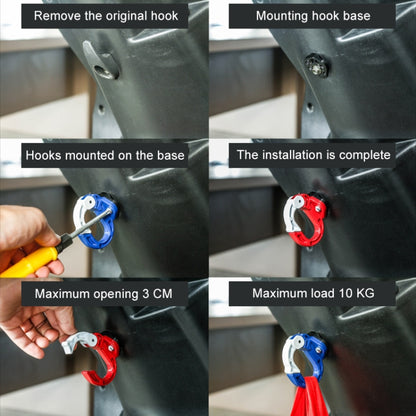 Remove the original hook

Mounting hook base

Hooks mounted on the base

The installation is complete

Maximum opening 3 CM

Maximum load 10 KG