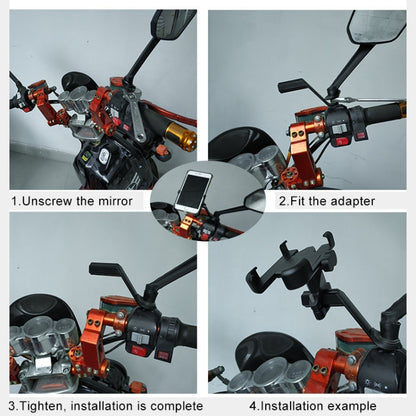 1.Unscrew the mirror

2.Fit the adapter

3.Tighten, installation is complete

4.Installation example