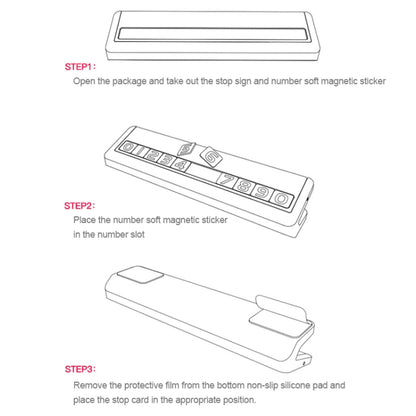 STEP1:
Open the package and take out the stop sign and number soft magnetic sticker

0 1 2 3 4 5 6 7 8 9 0

STEP2:
Place the number soft magnetic sticker in the number slot

STEP3:
Remove the protective film from the bottom non-slip silicone pad and place the stop card in the appropriate position.