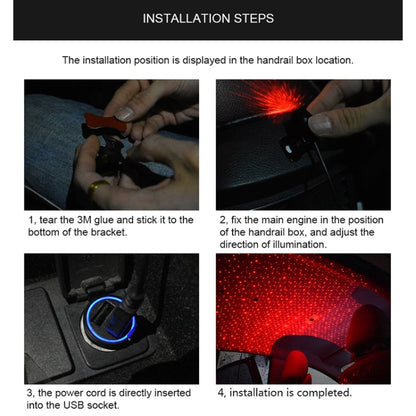 INSTALLATION STEPS

The installation position is displayed in the handrail box location.

1, tear the 3M glue and stick it to the bottom of the bracket.

2, fix the main engine in the position of the handrail box, and adjust the direction of illumination.

3, the power cord is directly inserted into the USB socket.

4, installation is completed.