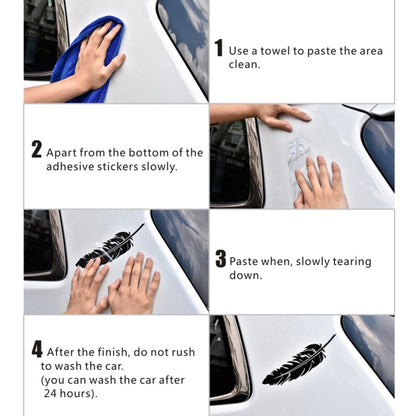 1 Use a towel to paste the area clean.

2 Apart from the bottom of the adhesive stickers slowly.

3 Paste when, slowly tearing down.

4 After the finish, do not rush to wash the car.
(you can wash the car after 24 hours).